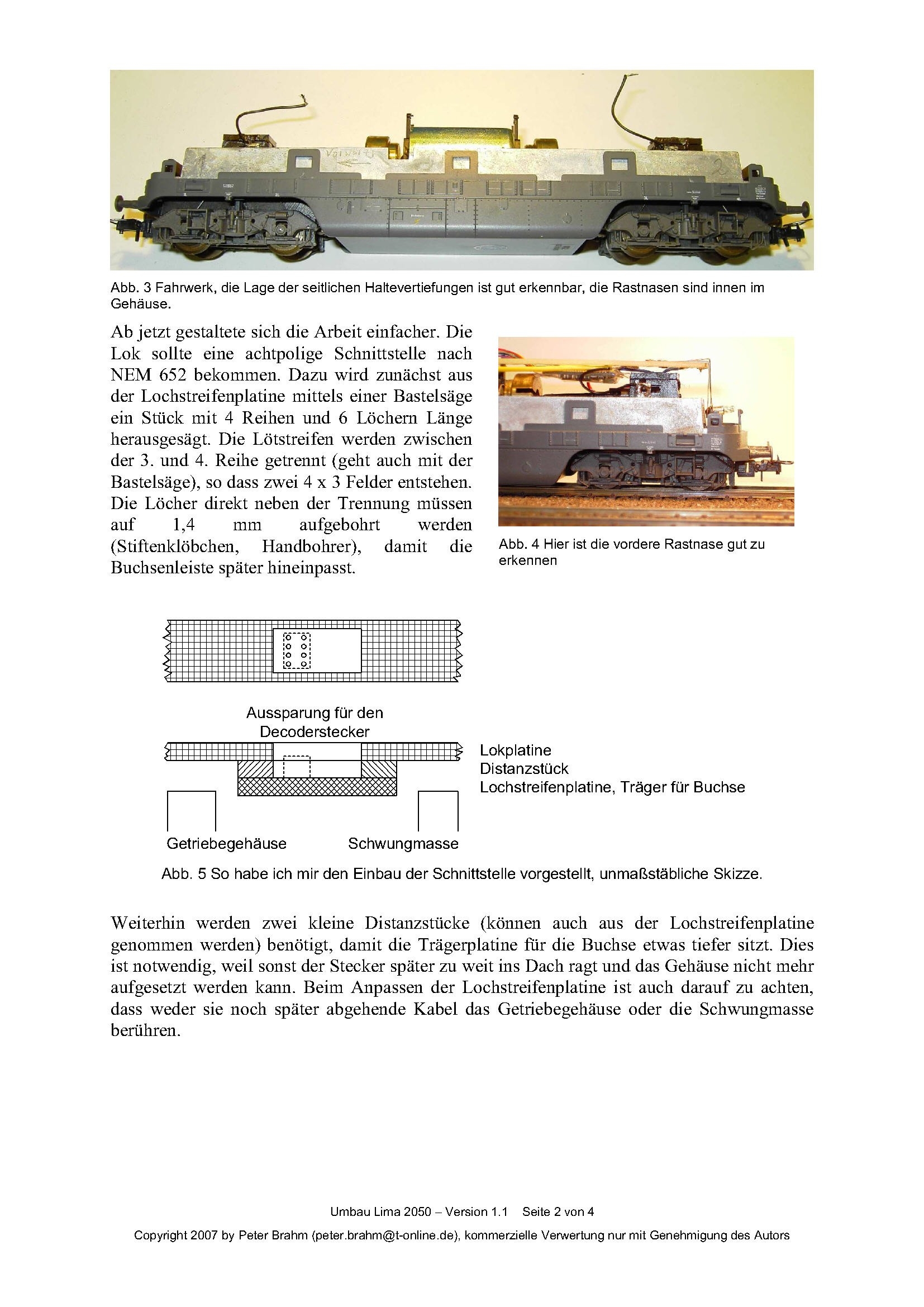 Abb. 3 Fahrwerk, die Lage der seitlichen Haltevertiefungen ist gut erkennbar, die Rastnasen sind innen im Gehäuse.

Ab jetzt gestaltete sich die Arbeit einfacher. Die Lok sollte eine achtpolige Schnittstelle nach NEM 652 bekommen. Dazu wird zunächst aus der Lochstreifenplatine mittels einer Bastelsäge ein Stück mit 4 Reihen und 6 Löchern Länge herausgesägt. Die Lötstreifen werden zwischen der 3. und 4. Reihe getrennt (geht auch mit der Bastelsäge), so dass zwei 4 x 3 Felder entstehen. Die Löcher direkt neben der Trennung müssen auf 1,4 mm aufgebohrt werden (Stiftenklöbchen, Handbohrer), damit die Buchsenleiste später hineinpasst.

Abb. 4 Hier ist die vordere Rastnase gut zu erkennen

Aussparung für den Decoderstecker

Lokplatine
Distanzstück
Lochstreifenplatine, Träger für Buchse

Getriebegehäuse
Schwungmasse

Abb. 5 So habe ich mir den Einbau der Schnittstelle vorgestellt, unmaßstäbliche Skizze.

Weiterhin werden zwei kleine Distanzstücke (können auch aus der Lochstreifenplatine genommen werden) benötigt, damit die Trägerplatine für die Buchse etwas tiefer sitzt. Dies ist notwendig, weil sonst der Stecker später zu weit ins Dach ragt und das Gehäuse nicht mehr aufgesetzt werden kann. Beim Anpassen der Lochstreifenplatine ist auch darauf zu achten, dass weder sie noch später abgehende Kabel das Getriebegehäuse oder die Schwungmasse berühren.

Umbau Lima 2050 – Version 1.1 Seite 2 von 4

Copyright 2007 by Peter Brahm (peter.brahm@t-online.de), kommerzielle Verwertung nur mit Genehmigung des Autors